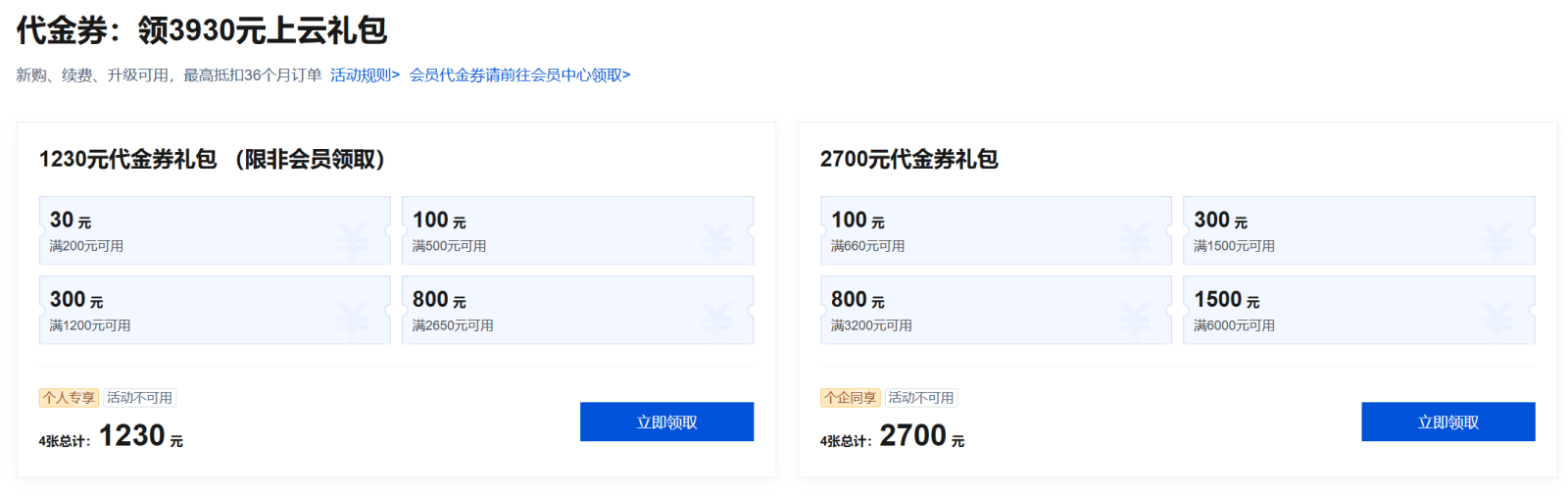 代金券：领3930元上云礼包

新购、续费、升级可用，最高抵扣36个月订单 活动规则> 会员代金券请前往会员中心领取>

1230元代金券礼包 （限非会员领取）

30 元
满200元可用

100 元
满500元可用

300 元
满1200元可用

800 元
满2650元可用

个人专享 活动不可用

4张总计：1230 元

立即领取

2700元代金券礼包

100 元
满660元可用

300 元
满1500元可用

800 元
满3200元可用

1500 元
满6000元可用

个企同享 活动不可用

4张总计：2700 元

立即领取